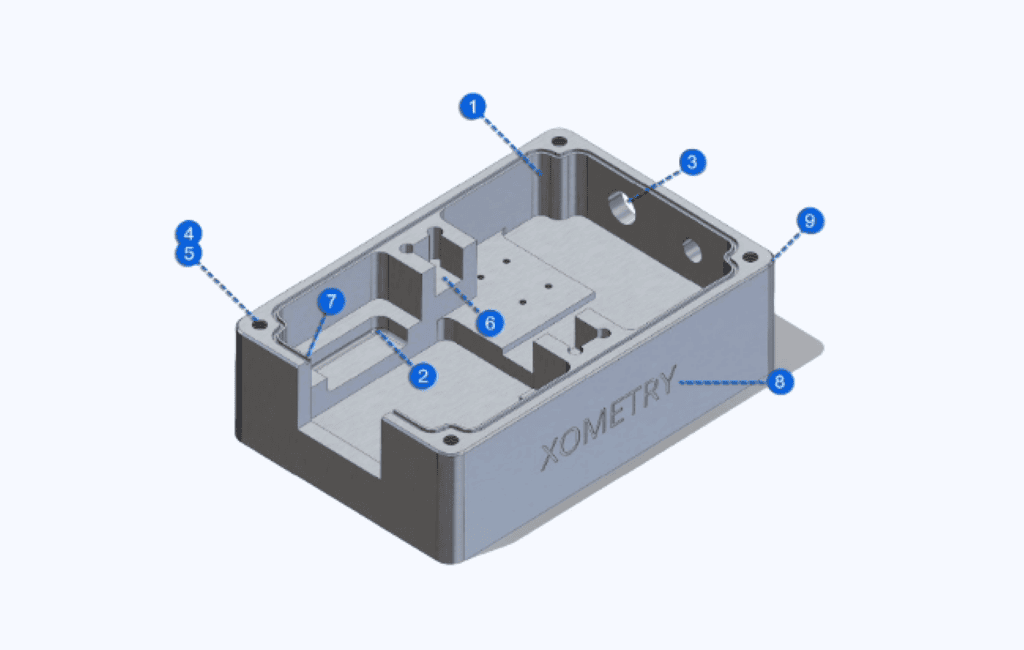 1
3
4
5
9
7
6
2
8
XOMETRY