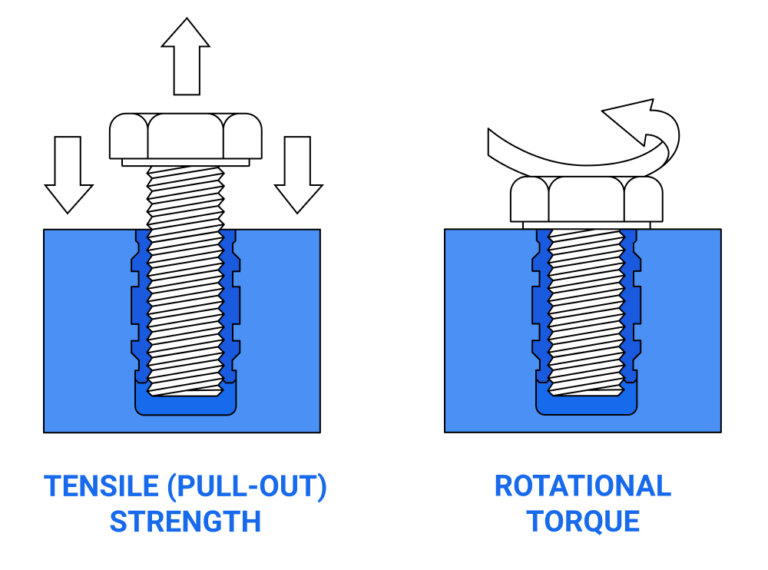 TENSILE (PULL-OUT) STRENGTH

ROTATIONAL TORQUE