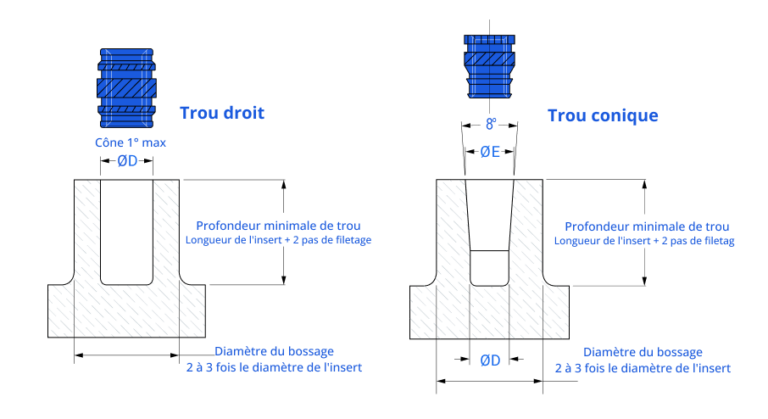 Trou droit

Cône 1° max

ØD

Profondeur minimale de trou
Longueur de l'insert + 2 pas de filetage

Diamètre du bossage
2 à 3 fois le diamètre de l'insert

Trou conique

8°

ØE

Profondeur minimale de trou
Longueur de l'insert + 2 pas de filetag

ØD

Diamètre du bossage
2 à 3 fois le diamètre de l'insert