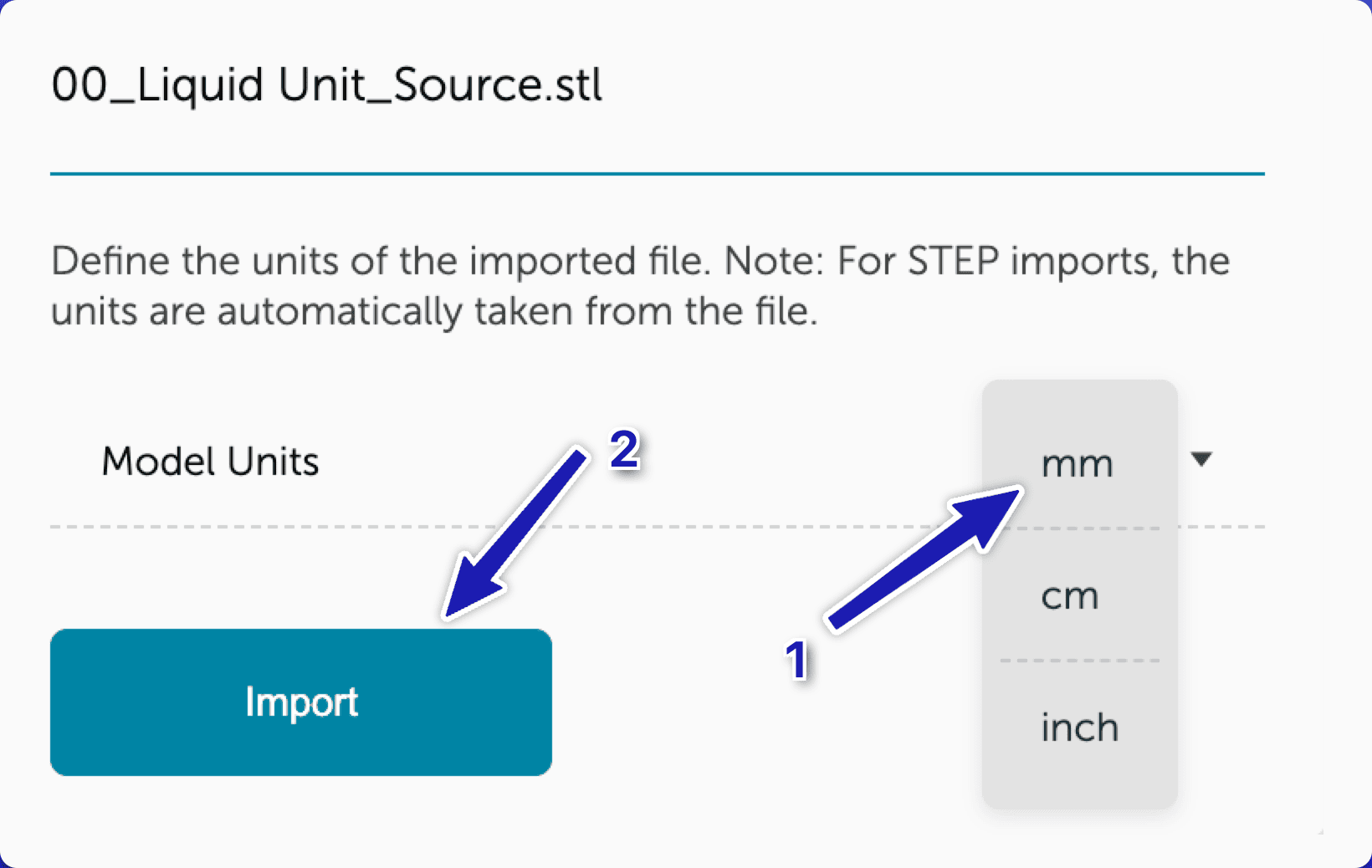 00_Liquid Unit_Source.stl

Define the units of the imported file. Note: For STEP imports, the units are automatically taken from the file.

Model Units

2

mm

cm

inch

1

Import